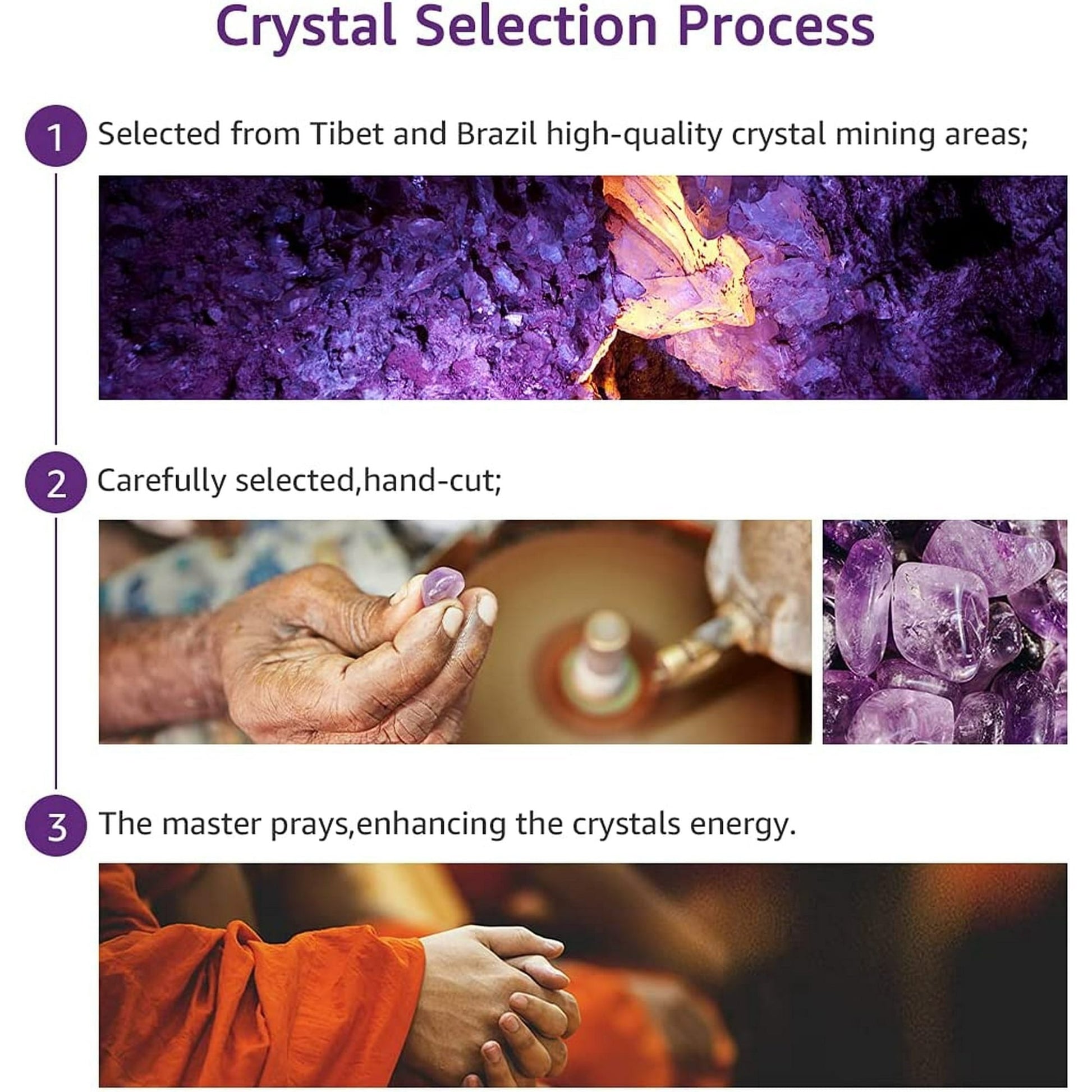 Crystal Selection Process

1 Selected from Tibet and Brazil high-quality crystal mining areas;

2 Carefully selected,hand-cut;

3 The master prays,enhancing the crystals energy.