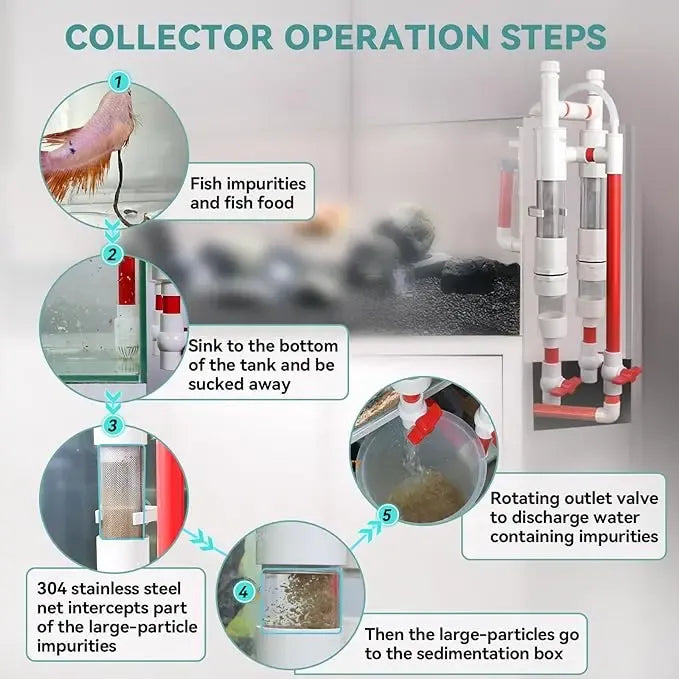 COLLECTOR OPERATION STEPS

1

Fish impurities and fish food

2

Sink to the bottom of the tank and be sucked away

3

304 stainless steel net intercepts part of the large-particle impurities

4

Then the large-particles go to the sedimentation box

5

Rotating outlet valve to discharge water containing impurities